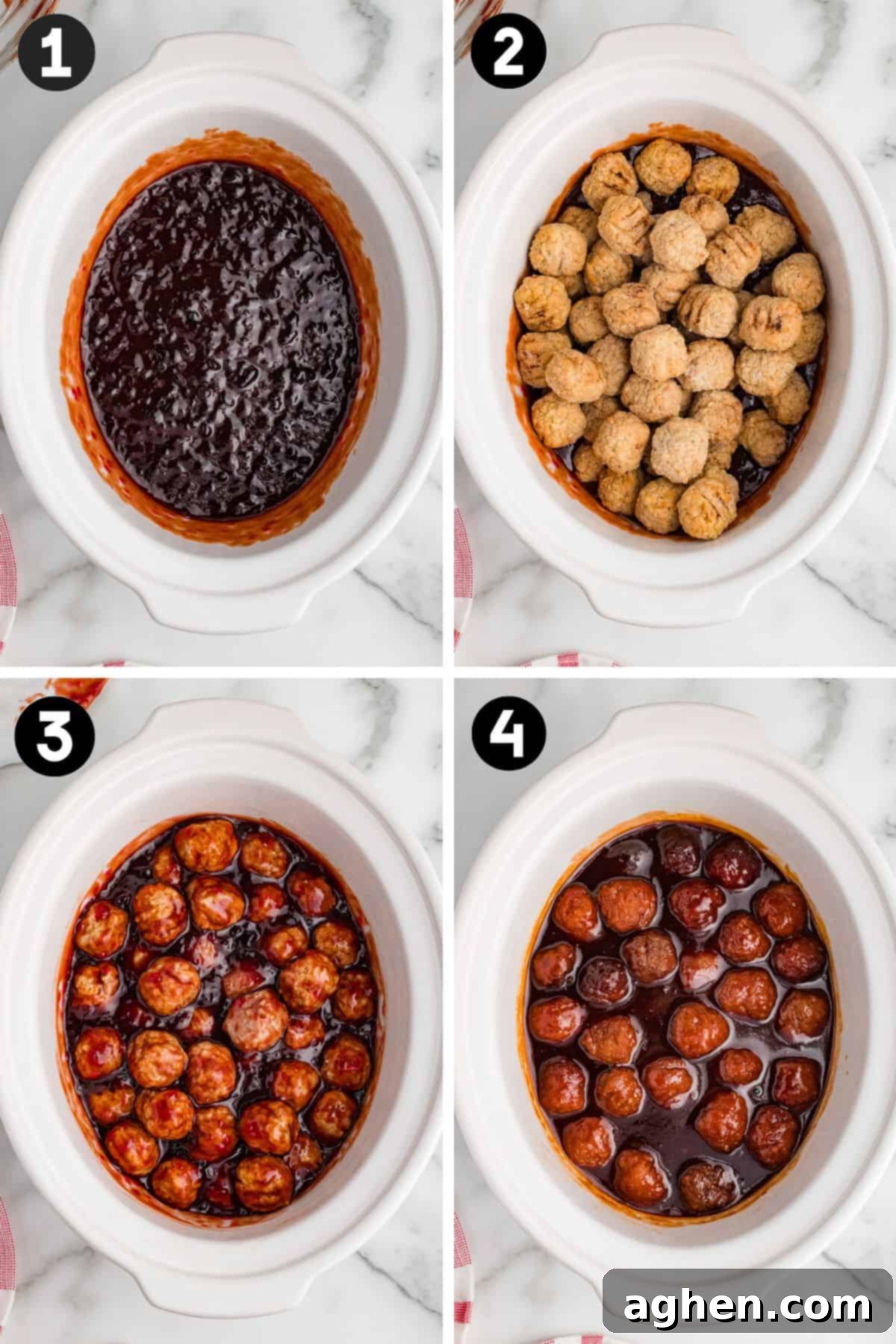 1
2
3
4
aghen.com