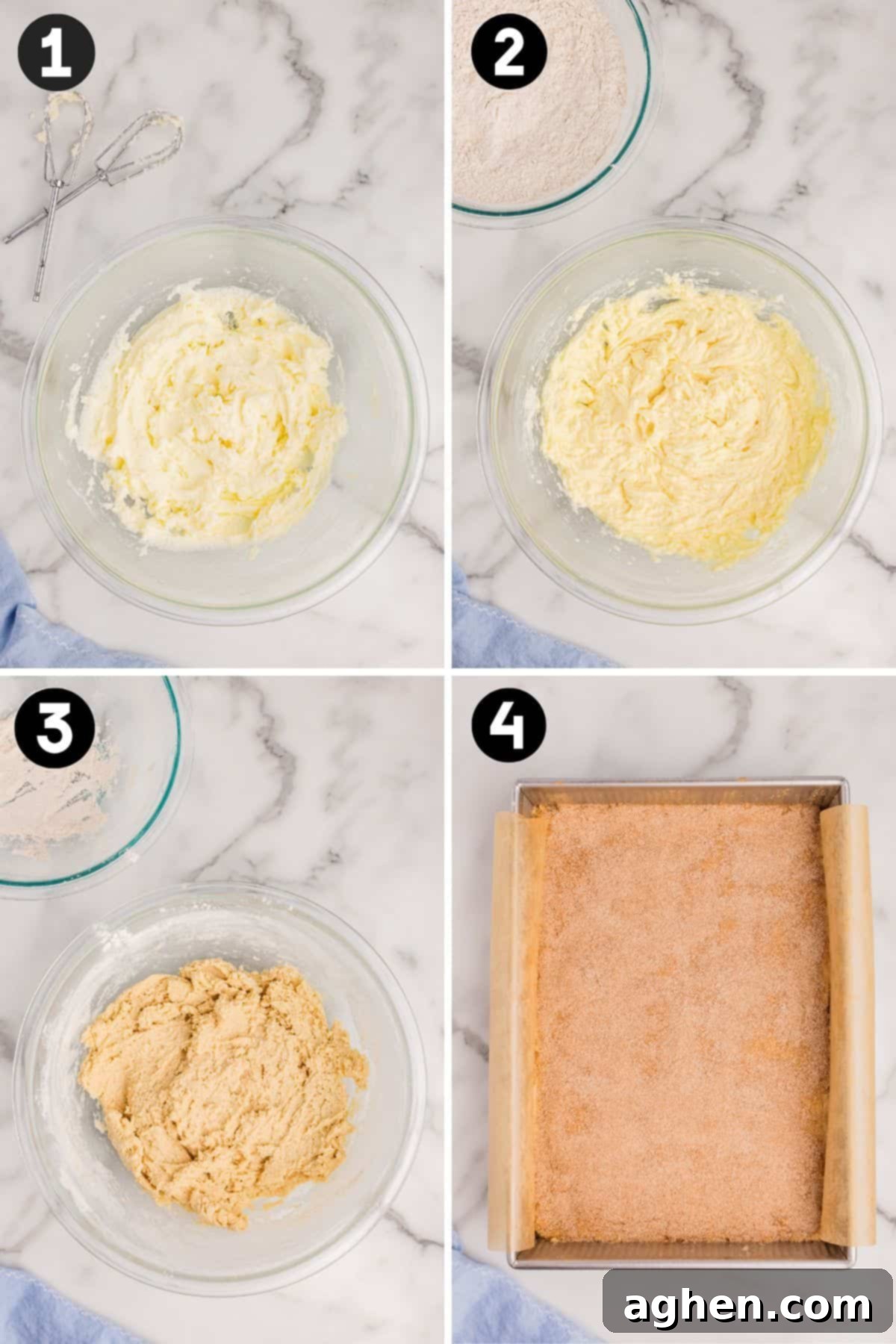 1

2

3

4

aghen.com