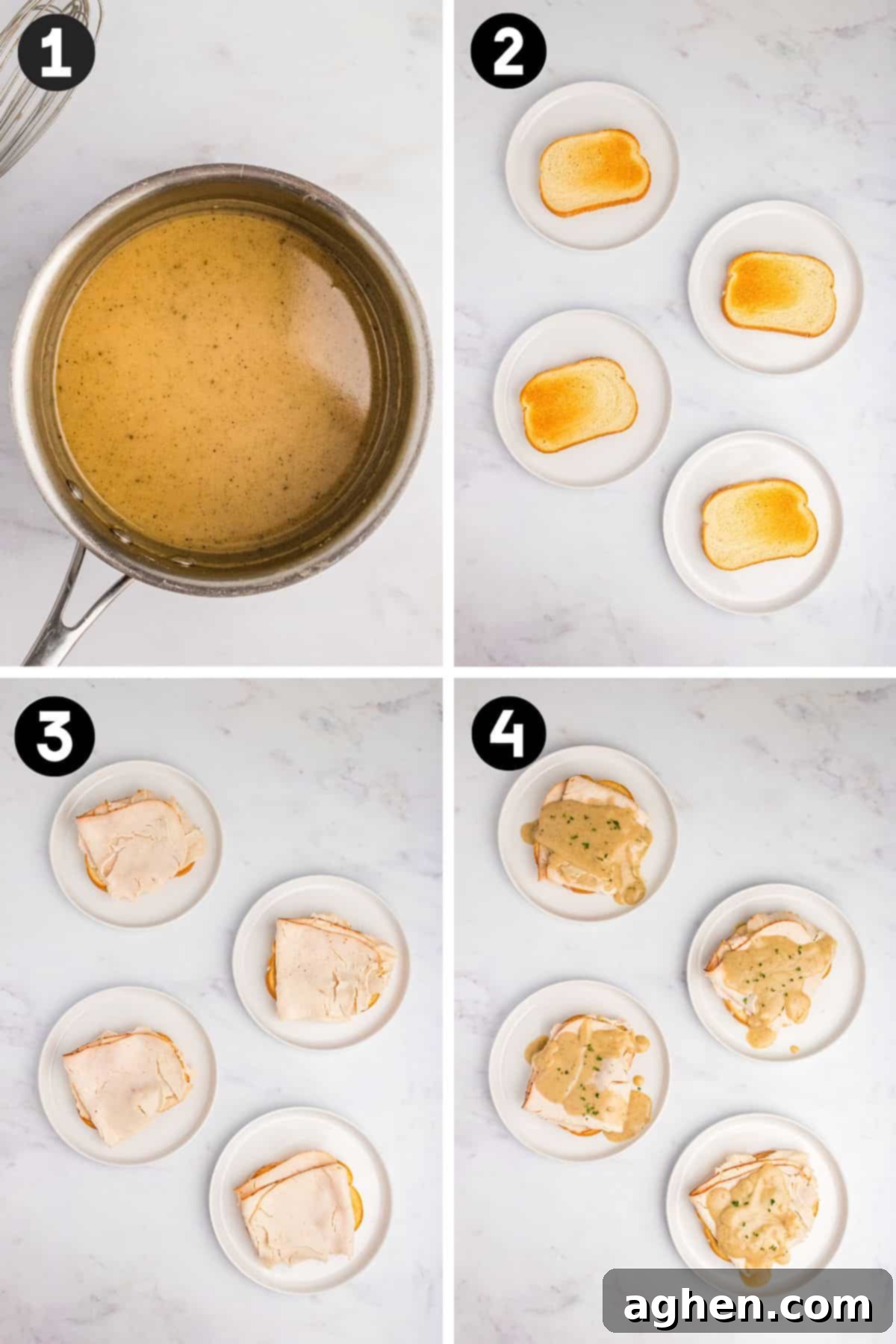 1

2

3

4

aghen.com