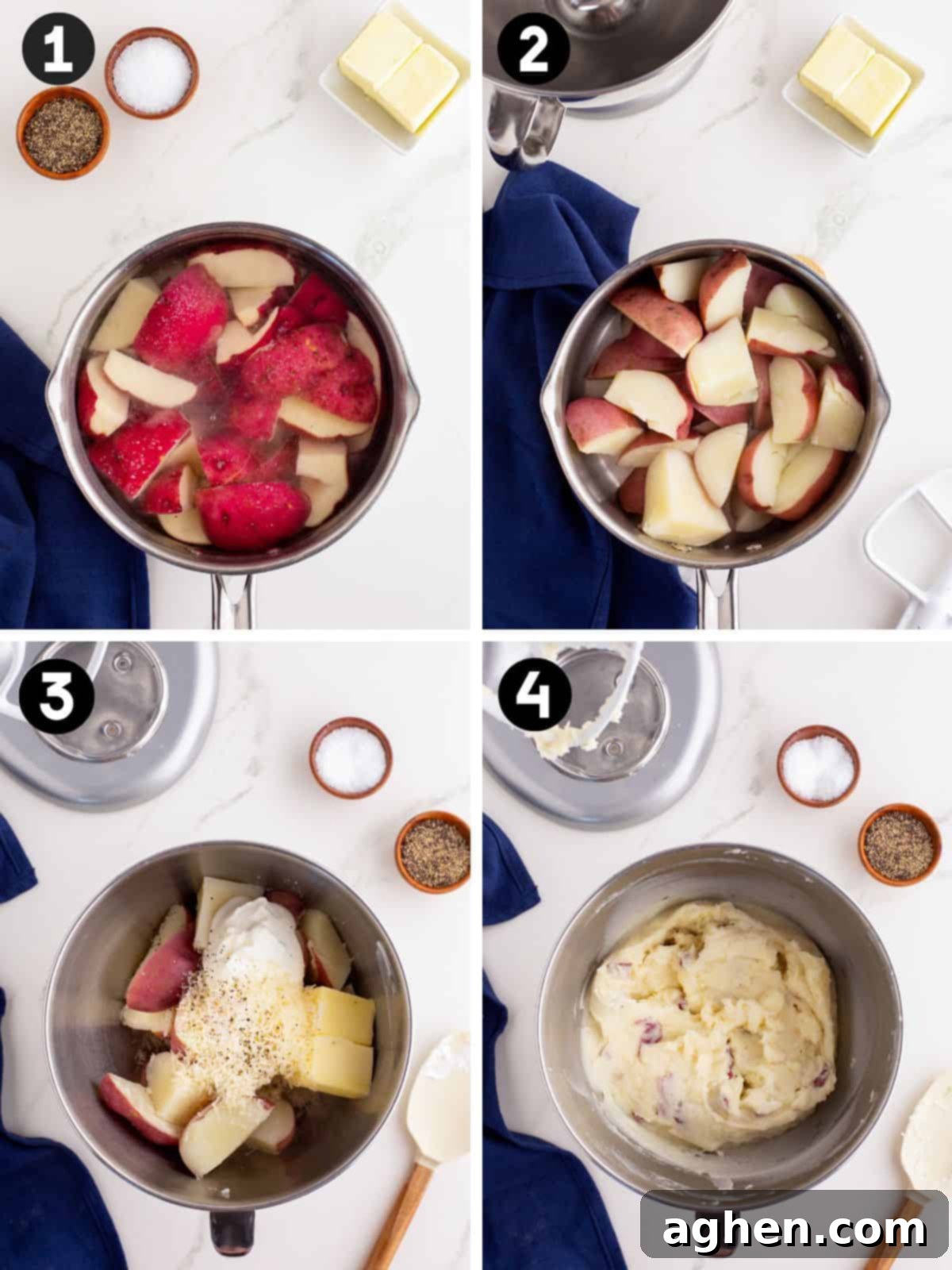 1

2

3

4

aghen.com